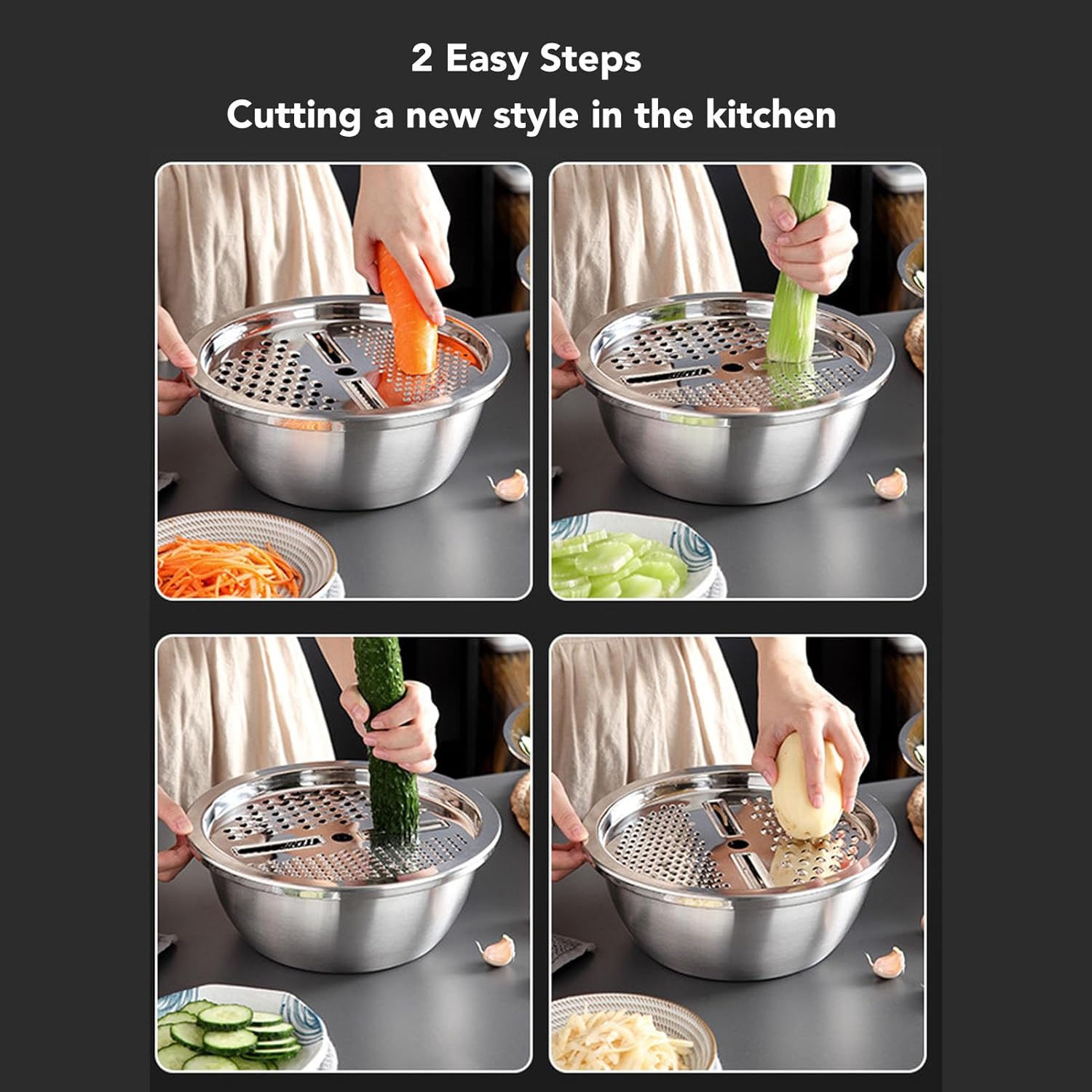 2 Easy Steps
Cutting a new style in the kitchen