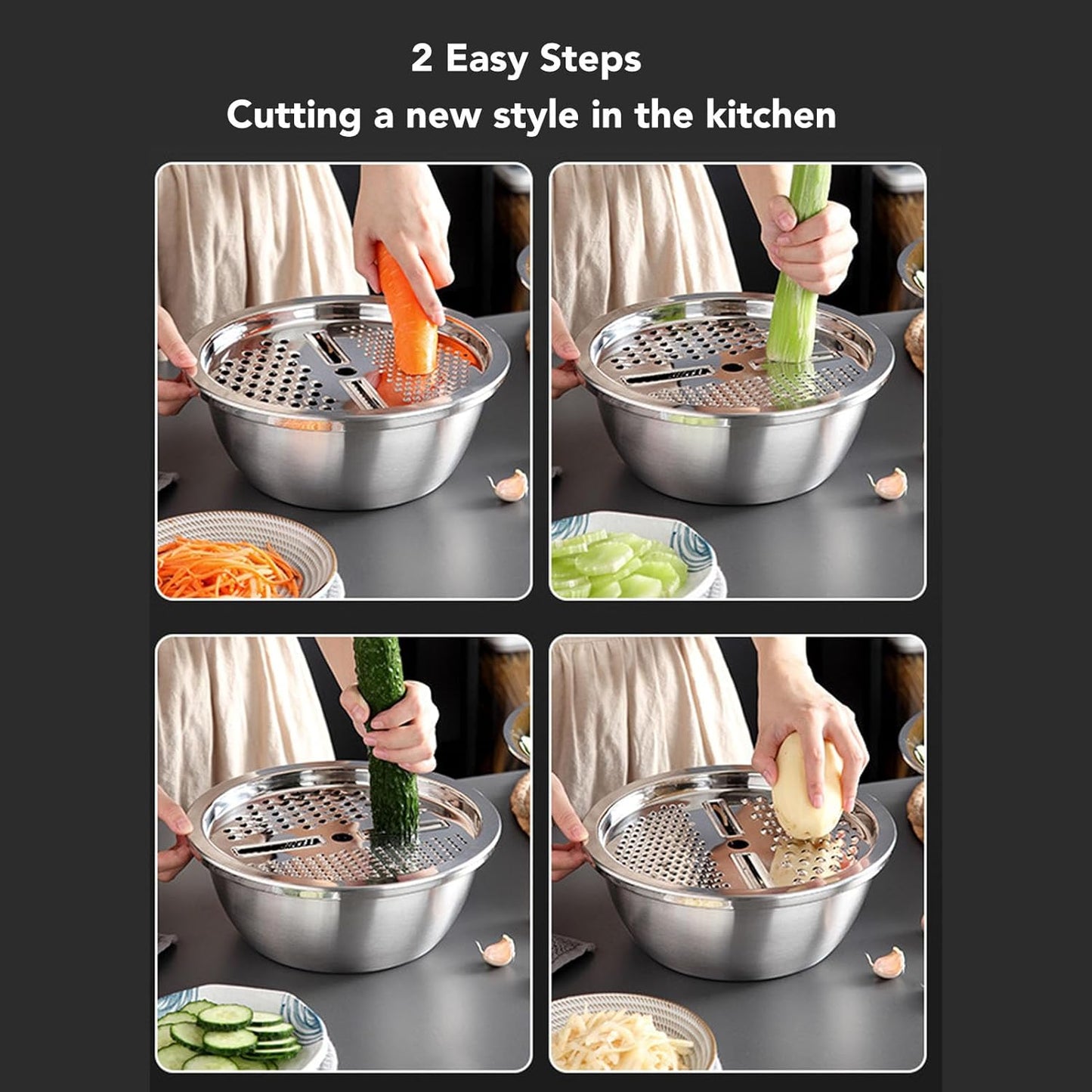 2 Easy Steps
Cutting a new style in the kitchen